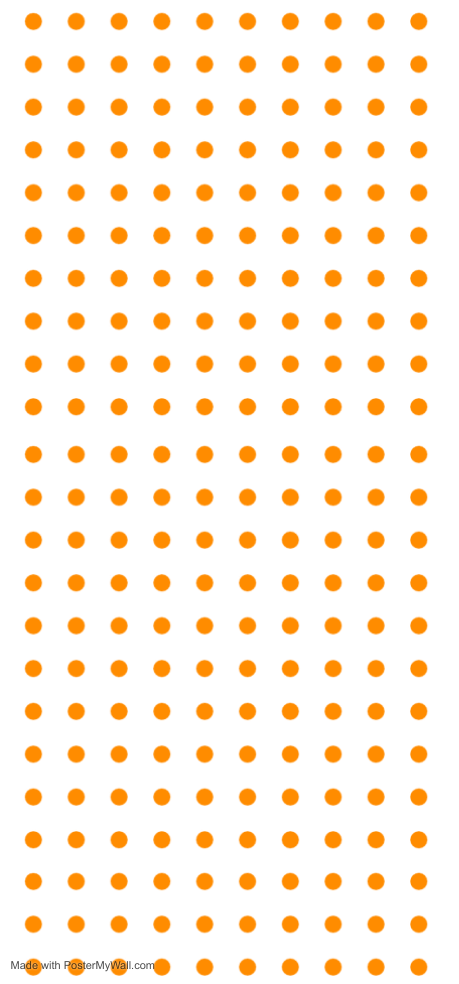 Made with PosterMyWall.com